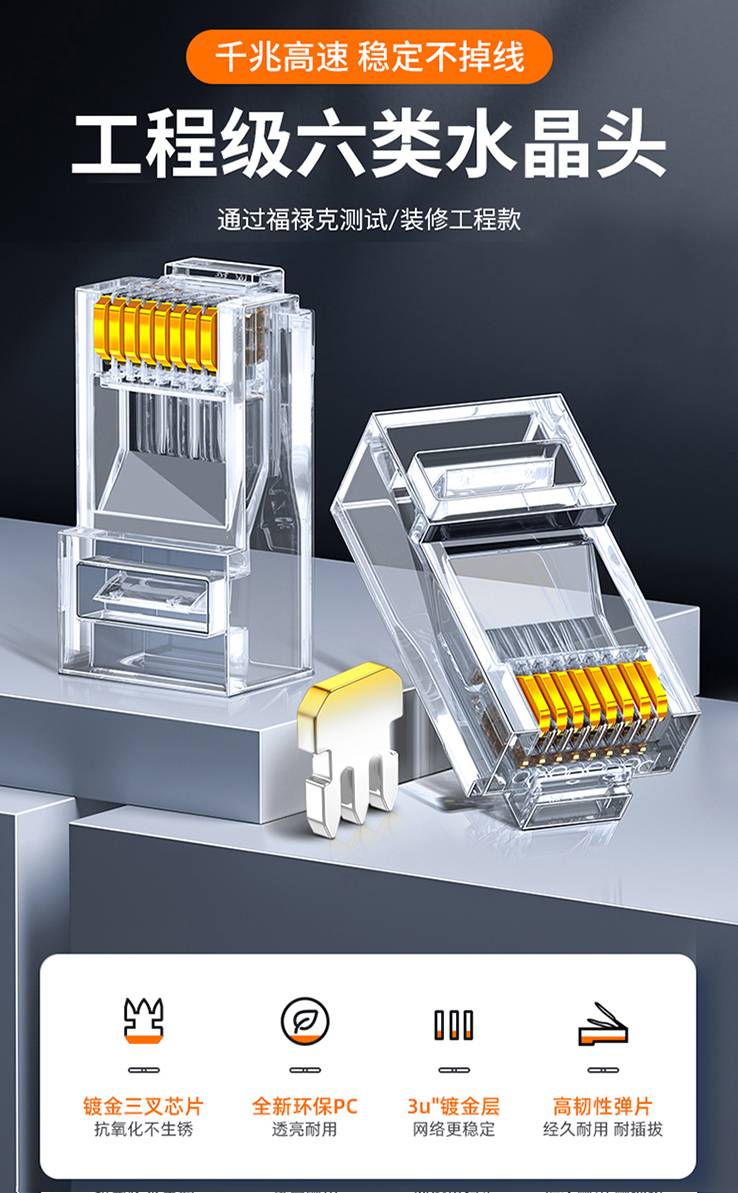 千兆高速 稳定不掉线

工程级六类水晶头

通过福禄克测试/装修工程款

镀金三叉芯片
抗氧化不生锈

全新环保PC
透亮耐用

3u"镀金层
网络更稳定

高韧性弹片
经久耐用 耐插拔